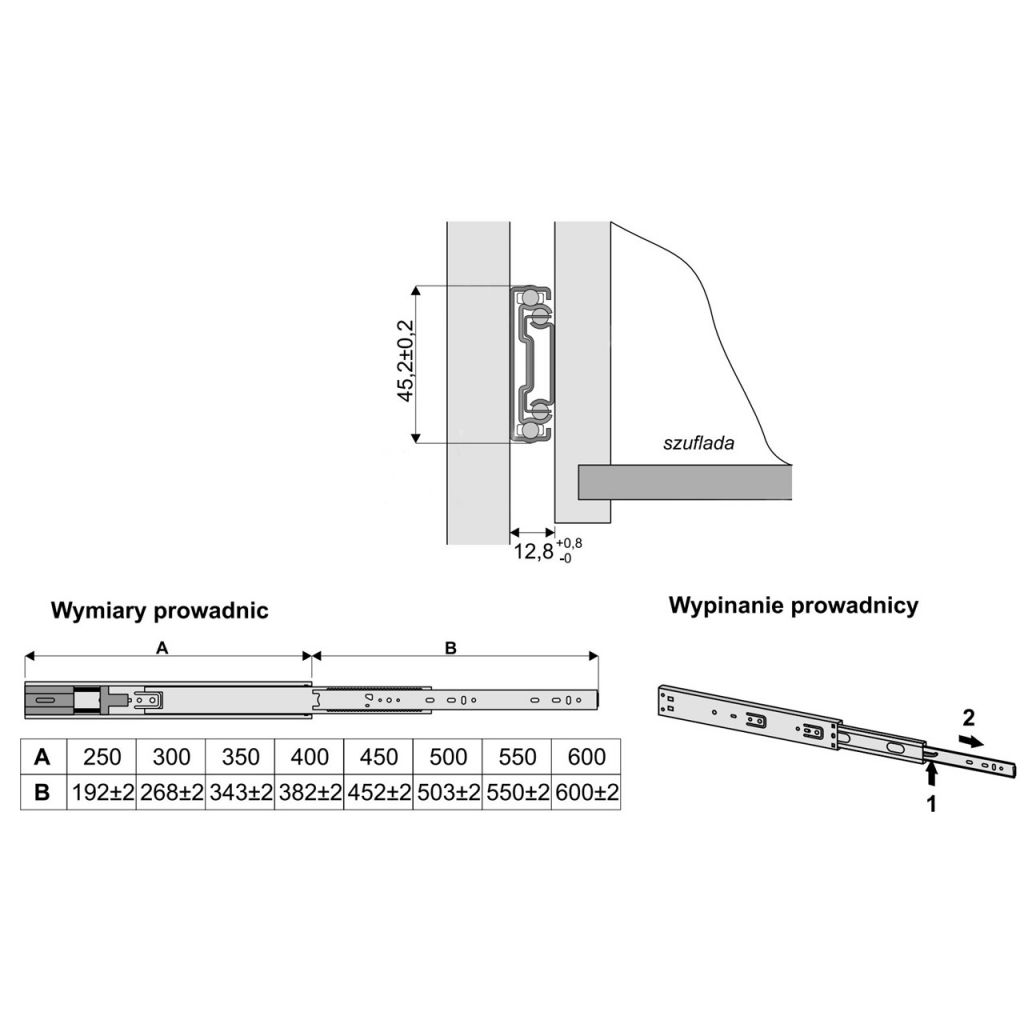 45,2±0,2

szuflada

$12,8^{+0,8}_{-0}$

Wymiary prowadnic

A

B

| A | 250 | 300 | 350 | 400 | 450 | 500 | 550 | 600 |
|---|---|---|---|---|---|---|---|---|
| B | 192±2 | 268±2 | 343±2 | 382±2 | 452±2 | 503±2 | 550±2 | 600±2 |

Wypinanie prowadnicy

2

1