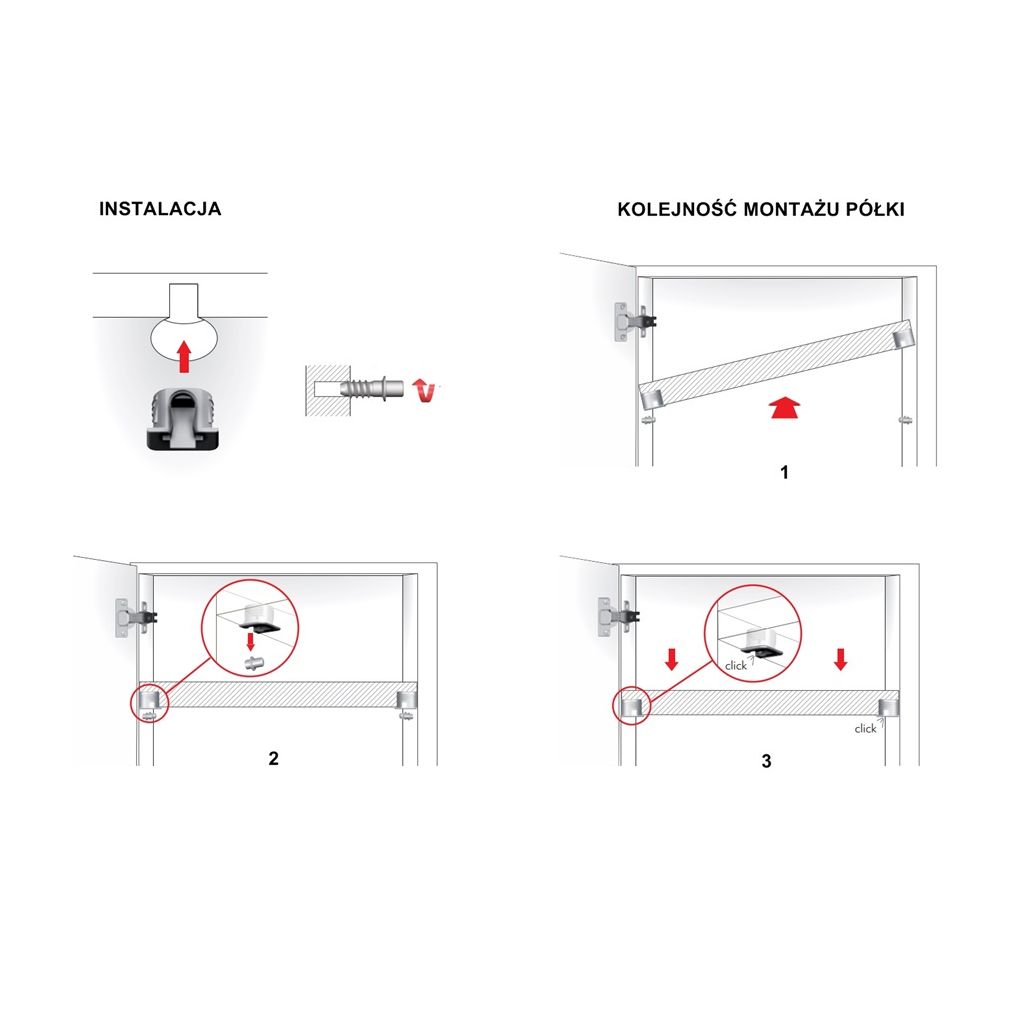 INSTALACJA

KOLEJNOŚĆ MONTAŻU PÓŁKI

1

2

click

click

3